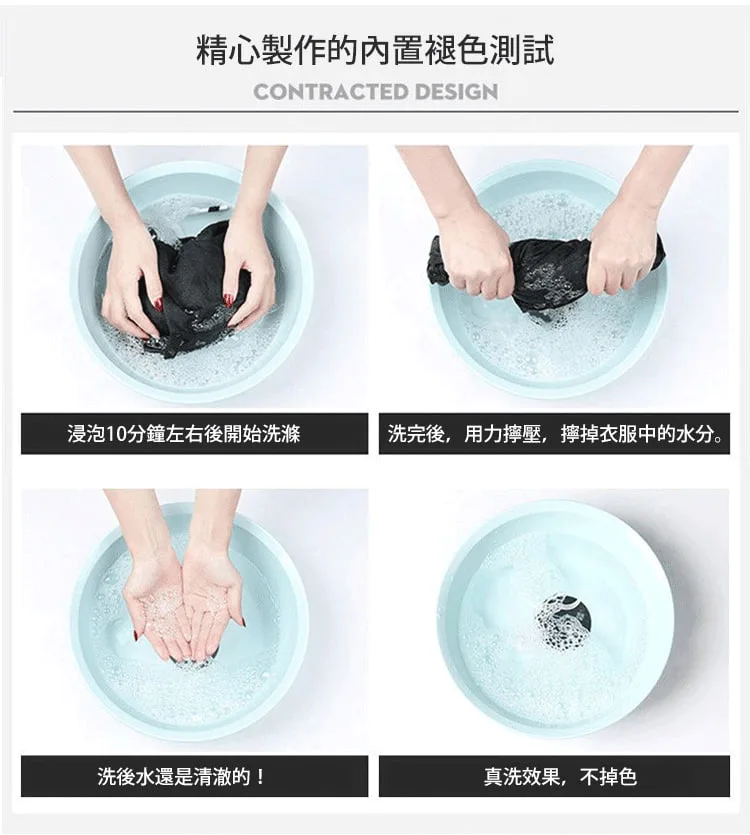 精心製作的內置褪色測試

CONTRACTED DESIGN

浸泡10分鐘左右後開始洗滌

洗完後，用力擰壓，擰掉衣服中的水分。

洗後水還是清澈的！

真洗效果，不掉色